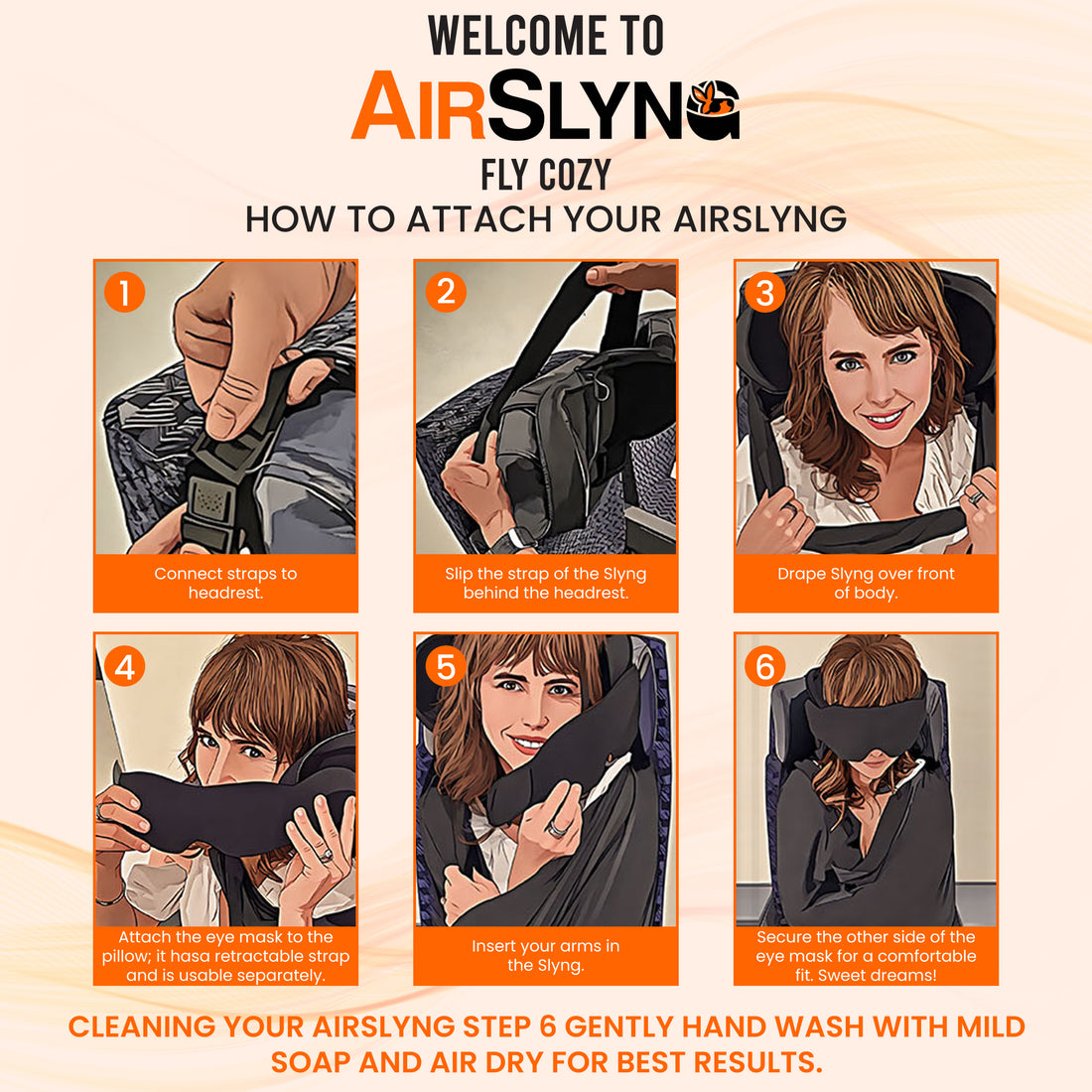 WELCOME TO

AIRSLYNG

FLY COZY

HOW TO ATTACH YOUR AIRSLYNG

1
Connect straps to headrest.

2
Slip the strap of the Slyng behind the headrest.

3
Drape Slyng over front of body.

4
Attach the eye mask to the pillow; it hasa retractable strap and is usable separately.

5
Insert your arms in the Slyng.

6
Secure the other side of the eye mask for a comfortable fit. Sweet dreams!

CLEANING YOUR AIRSLYNG STEP 6 GENTLY HAND WASH WITH MILD SOAP AND AIR DRY FOR BEST RESULTS.