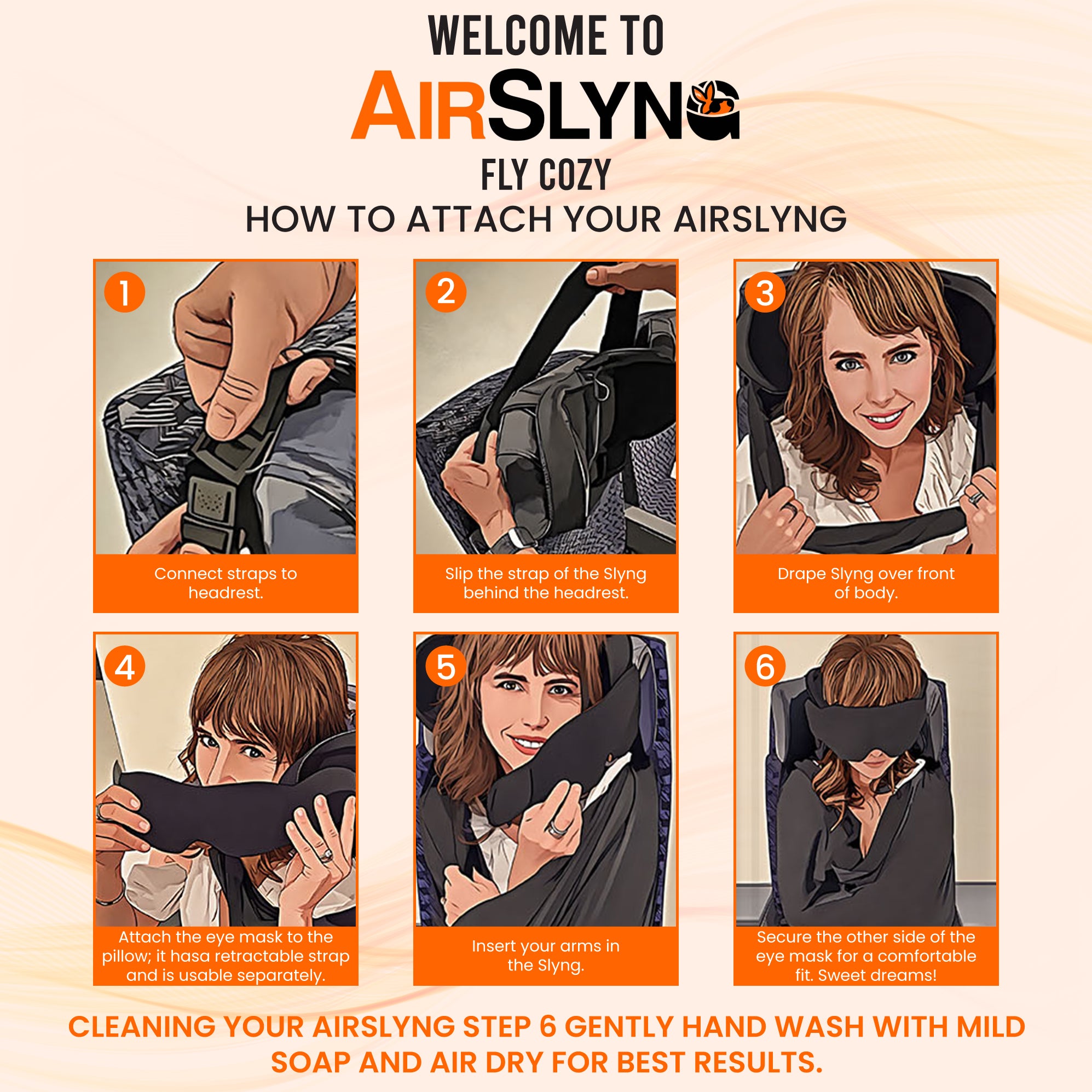 WELCOME TO

AIRSLYNG

FLY COZY

HOW TO ATTACH YOUR AIRSLYNG

1

Connect straps to headrest.

2

Slip the strap of the Slyng behind the headrest.

3

Drape Slyng over front of body.

4

Attach the eye mask to the pillow; it hasa retractable strap and is usable separately.

5

Insert your arms in the Slyng.

6

Secure the other side of the eye mask for a comfortable fit. Sweet dreams!

CLEANING YOUR AIRSLYNG STEP 6 GENTLY HAND WASH WITH MILD SOAP AND AIR DRY FOR BEST RESULTS.